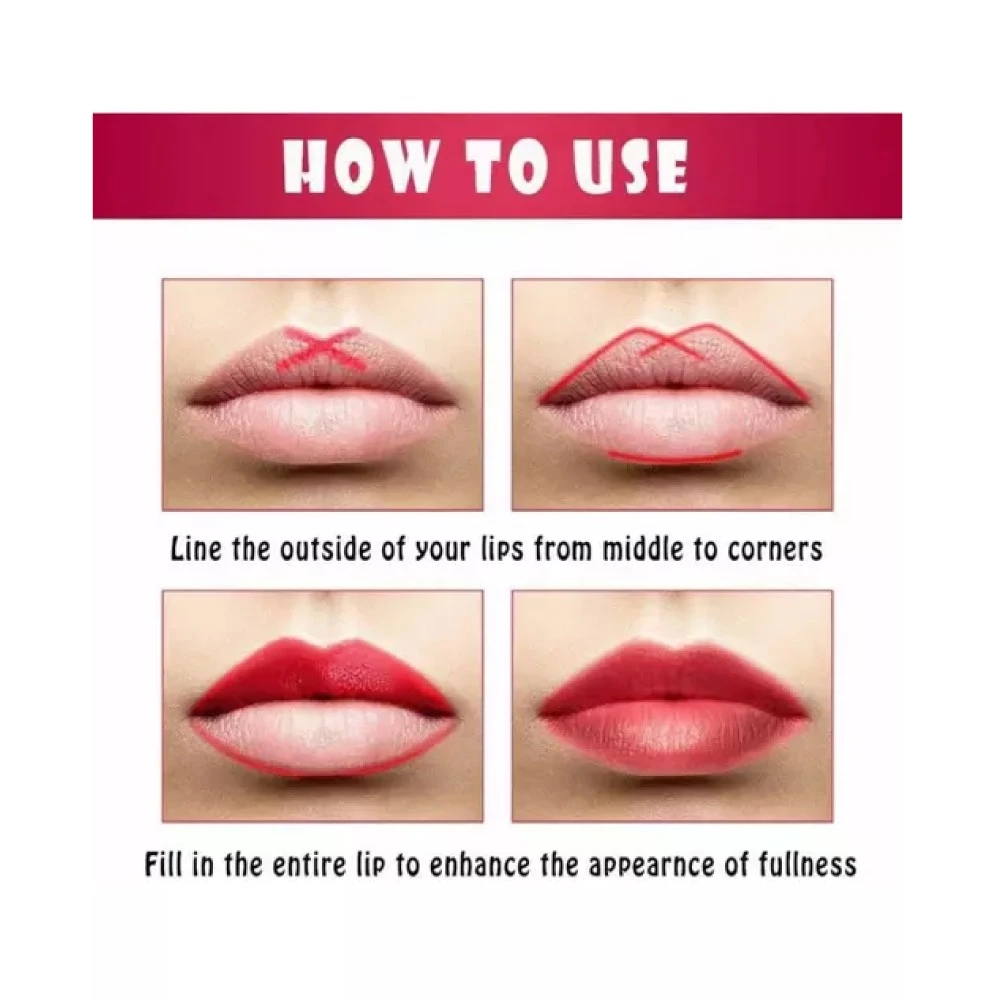 HOW TO USE

Line the outside of your lips from middle to corners

Fill in the entire lip to enhance the appearnce of fullness