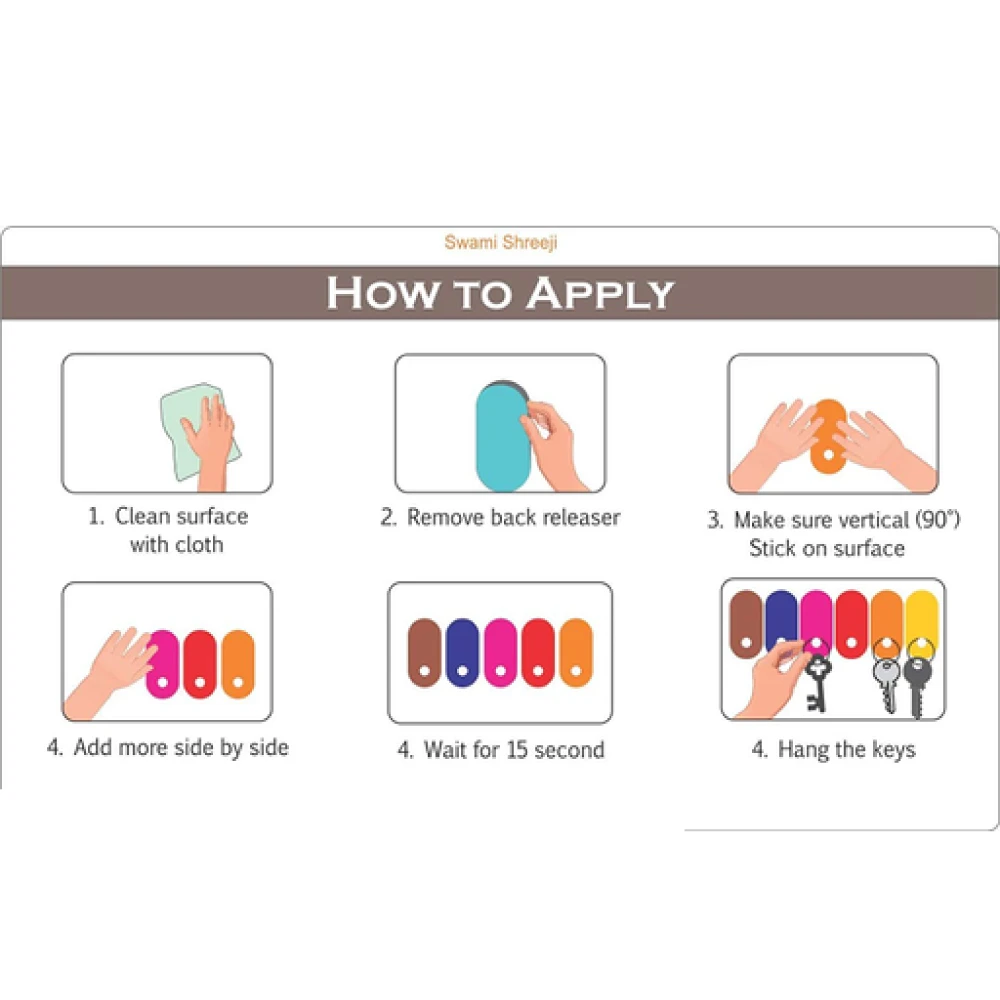 Swami Shreeji

HOW TO APPLY

1. Clean surface with cloth

2. Remove back releaser

3. Make sure vertical (90°) Stick on surface

4. Add more side by side

4. Wait for 15 second

4. Hang the keys