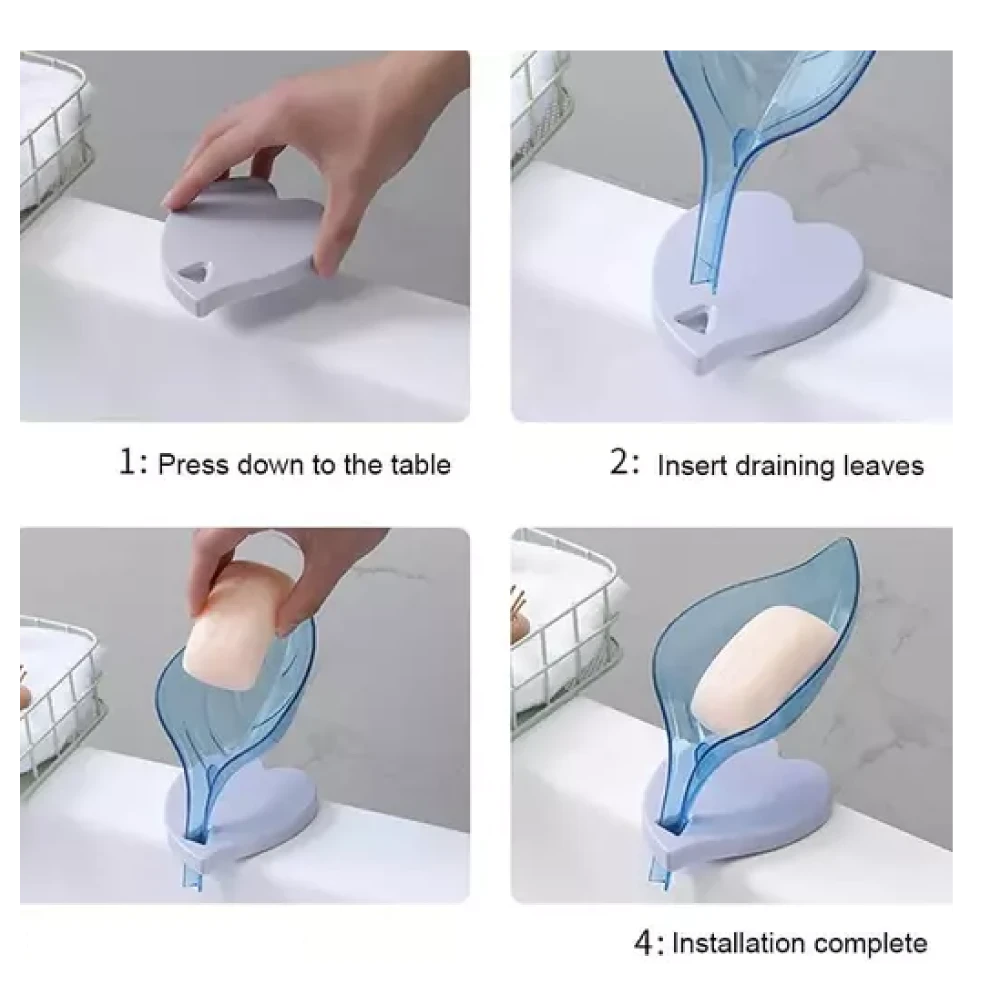 1: Press down to the table

2: Insert draining leaves

4: Installation complete