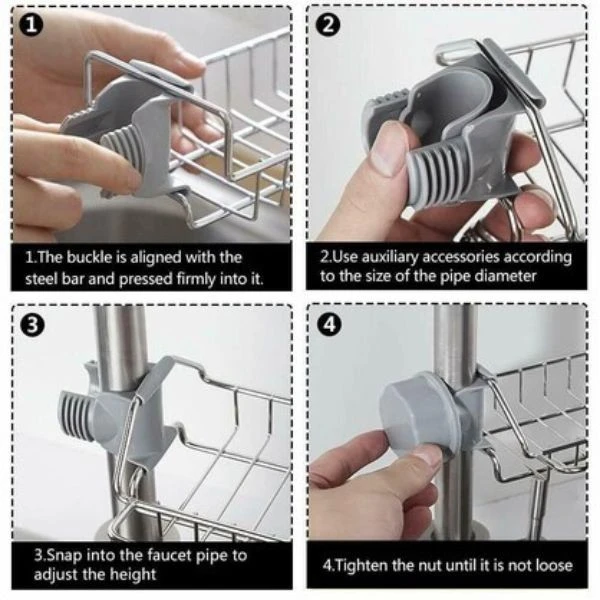 1

1.The buckle is aligned with the steel bar and pressed firmly into it.

2

2.Use auxiliary accessories according to the size of the pipe diameter

3

3.Snap into the faucet pipe to adjust the height

4

4.Tighten the nut until it is not loose