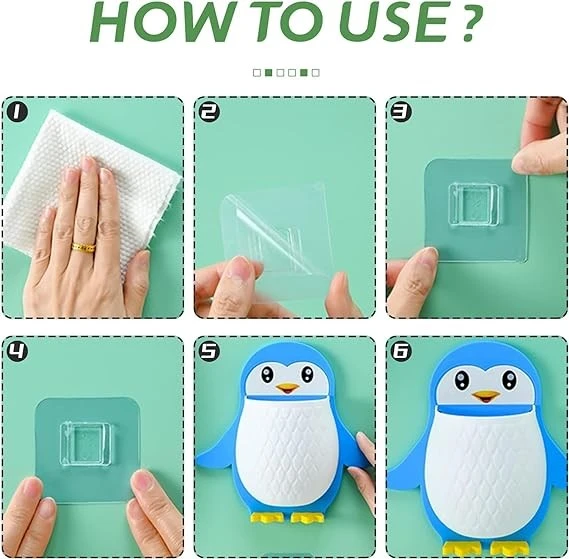 HOW TO USE ?

1

2

3

4

5

6