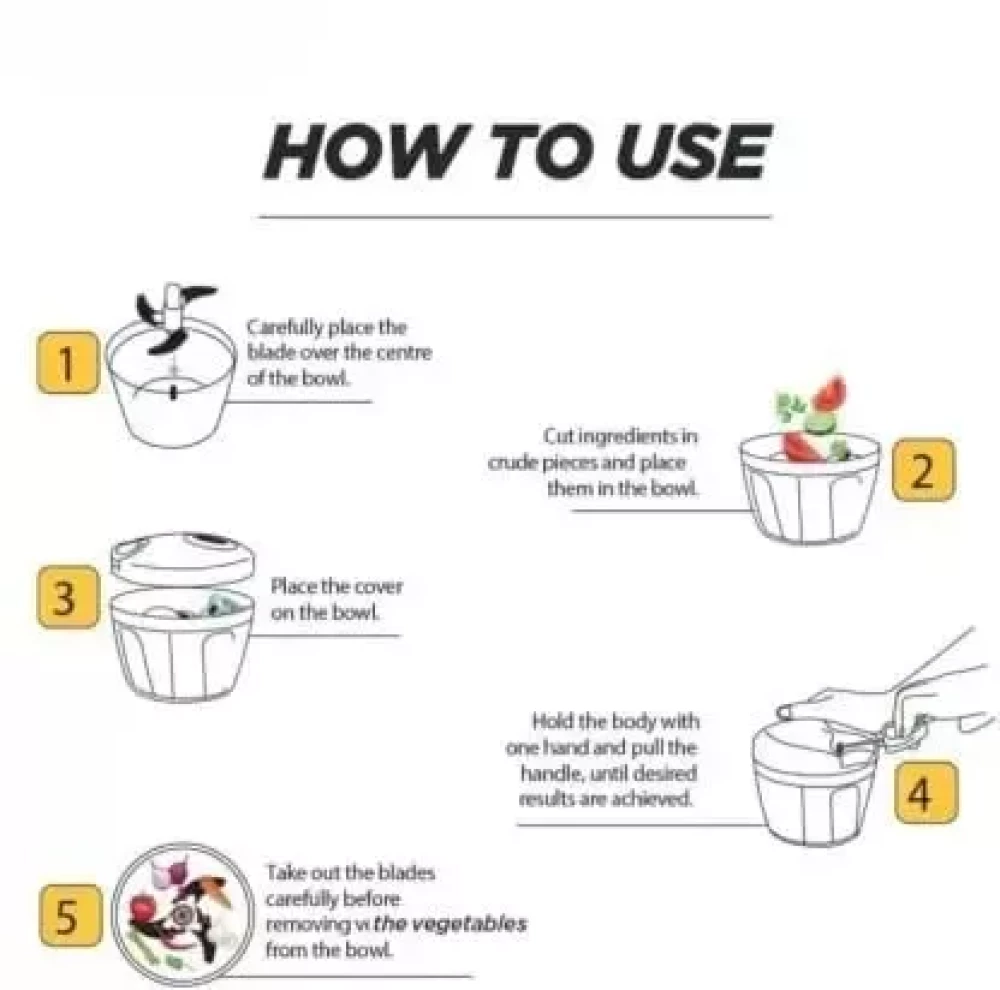 HOW TO USE

1
Carefully place the blade over the centre of the bowl.

Cut ingredients in crude pieces and place them in the bowl.
2

3
Place the cover on the bowl.

Hold the body with one hand and pull the handle, until desired results are achieved.
4

5
Take out the blades carefully before removing vi the vegetables from the bowl.