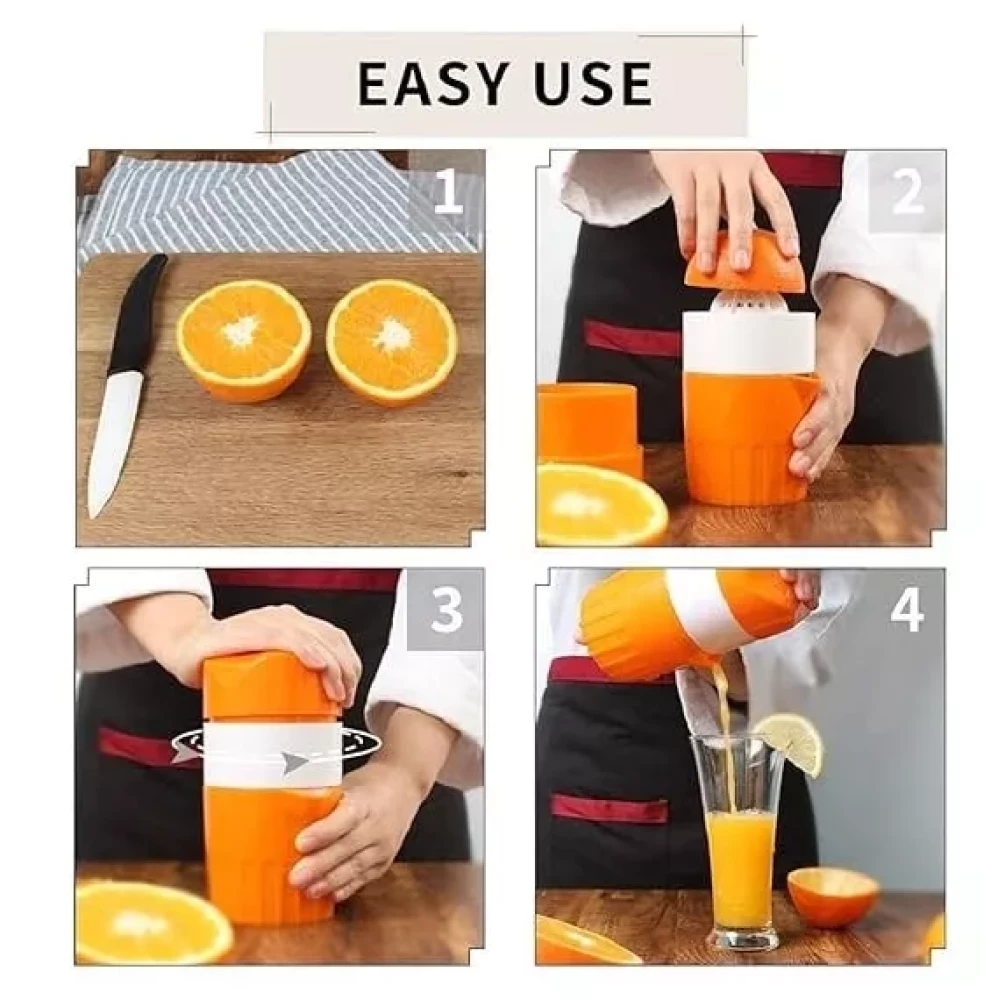 EASY USE

1

2

3

4