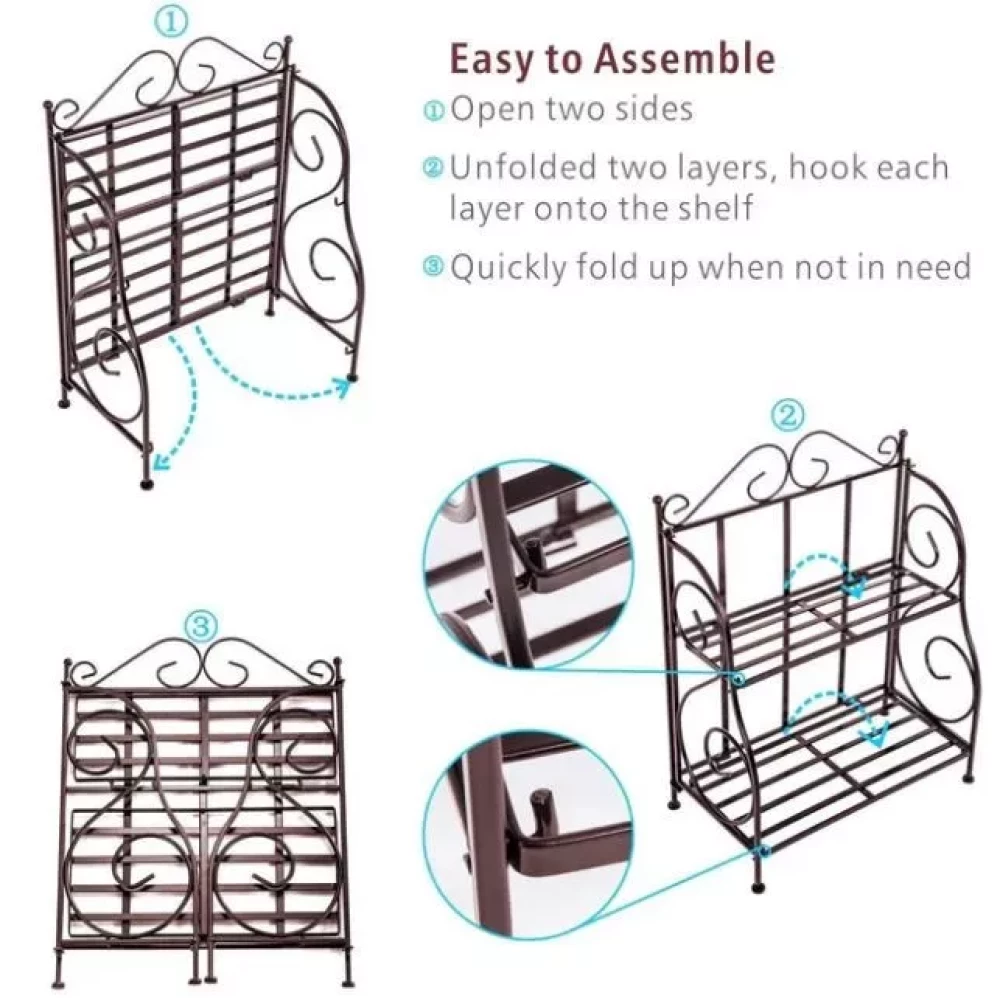 ①

Easy to Assemble

① Open two sides

② Unfolded two layers, hook each layer onto the shelf

③ Quickly fold up when not in need

②

③