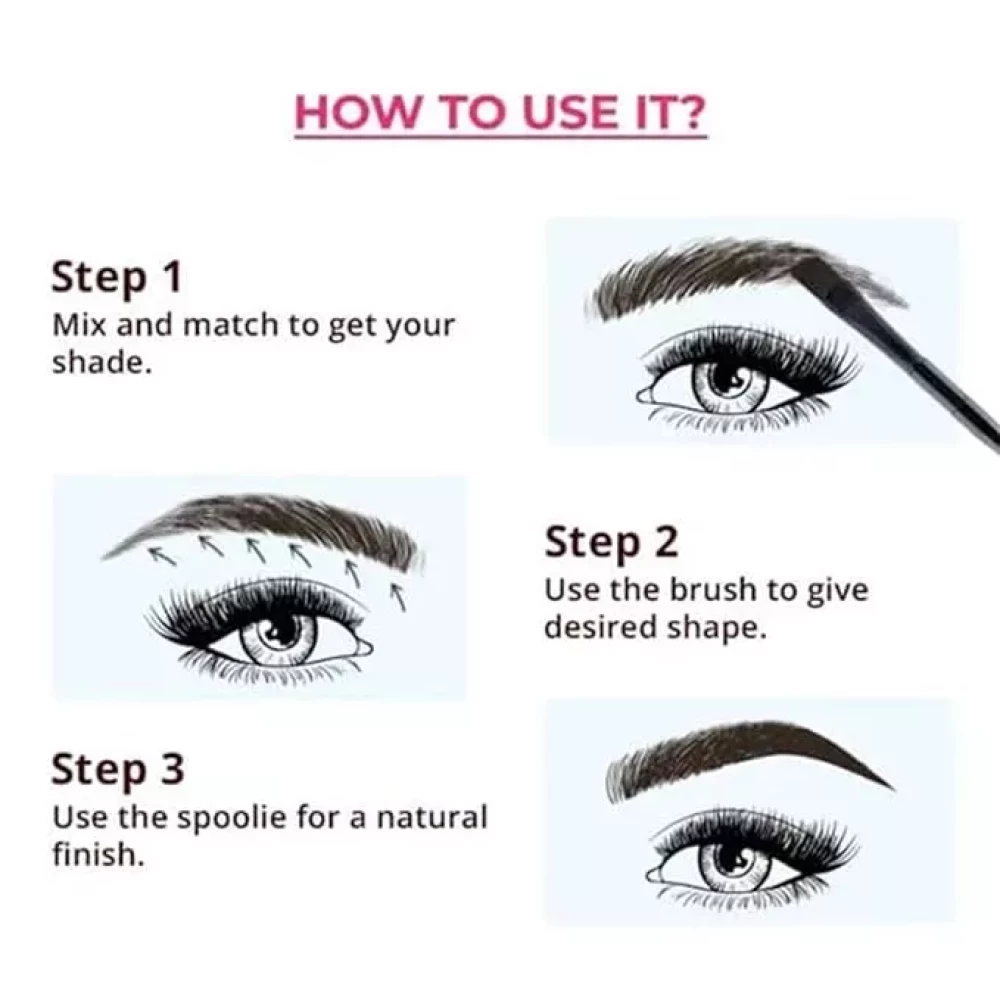 HOW TO USE IT?

Step 1
Mix and match to get your shade.

Step 2
Use the brush to give desired shape.

Step 3
Use the spoolie for a natural finish.