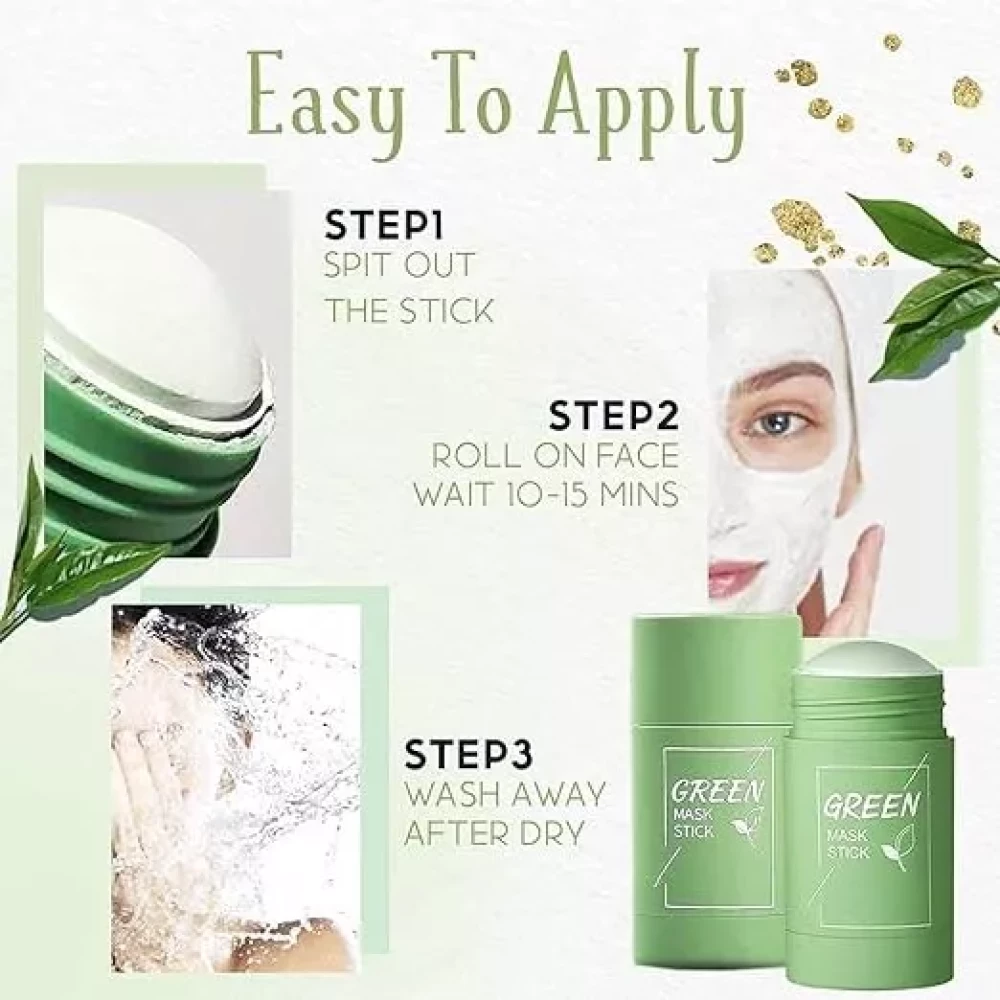 Easy To Apply

STEP1
SPIT OUT THE STICK

STEP2
ROLL ON FACE WAIT 10-15 MINS

STEP3
WASH AWAY AFTER DRY

GREEN
MASK
STICK

GREEN
MASK
STICK