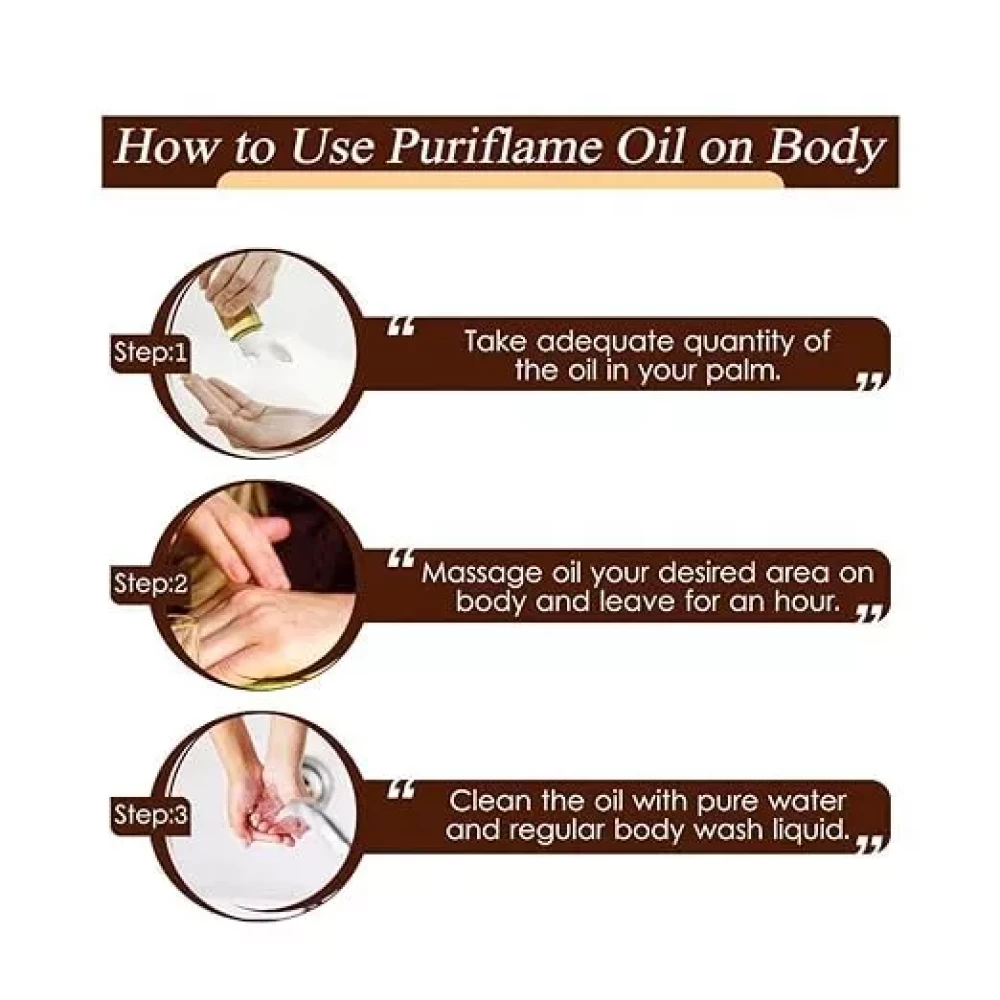 How to Use Puriflame Oil on Body

Step:1

“ Take adequate quantity of the oil in your palm. ”

Step:2

“ Massage oil your desired area on body and leave for an hour. ”

Step:3

“ Clean the oil with pure water and regular body wash liquid. ”