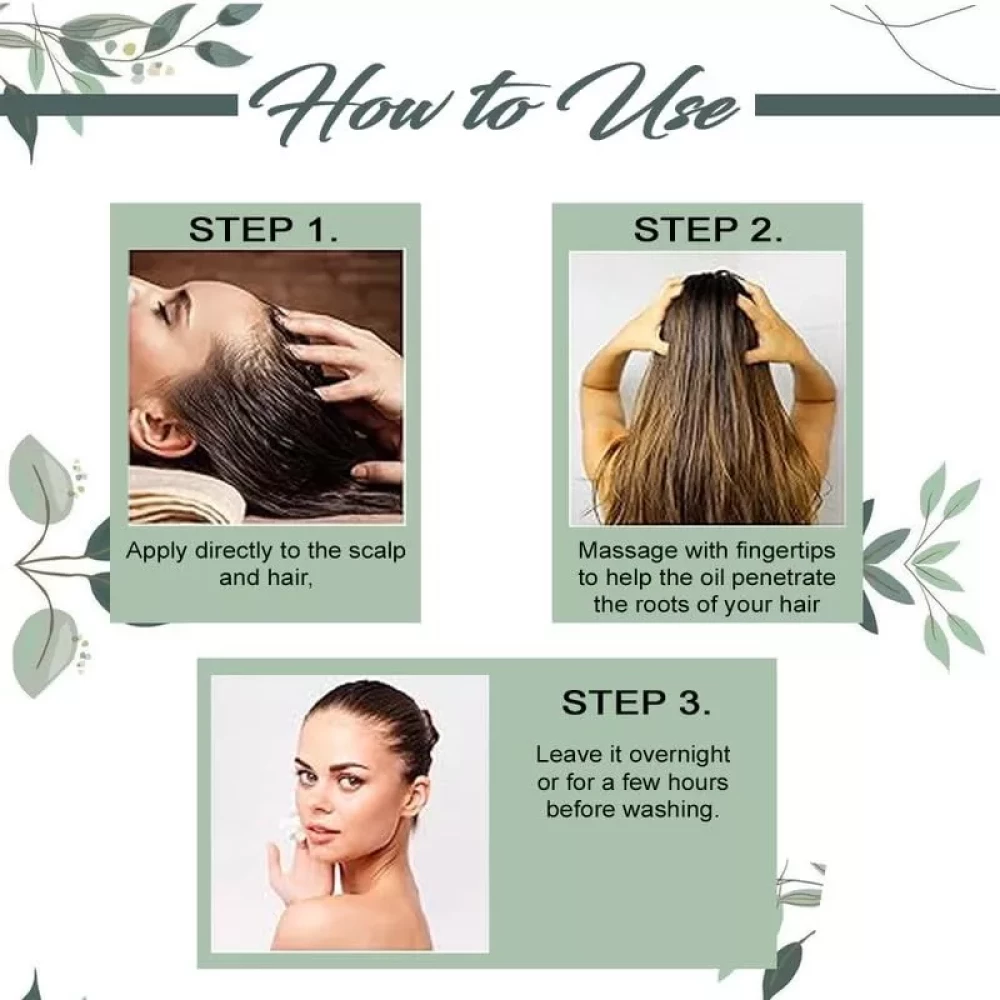 How to Use

STEP 1.

Apply directly to the scalp and hair,

STEP 2.

Massage with fingertips to help the oil penetrate the roots of your hair

STEP 3.

Leave it overnight or for a few hours before washing.