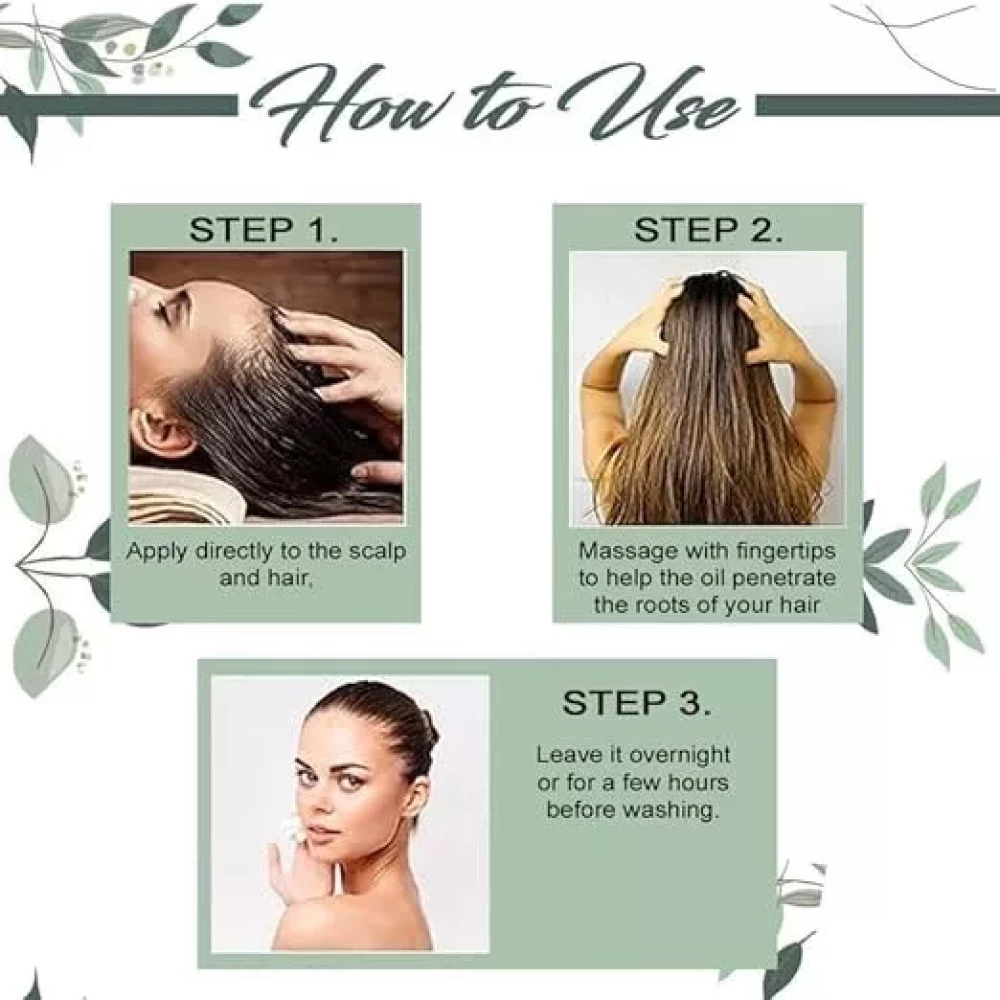 How to Use

STEP 1.

Apply directly to the scalp and hair.

STEP 2.

Massage with fingertips to help the oil penetrate the roots of your hair

STEP 3.

Leave it overnight or for a few hours before washing.