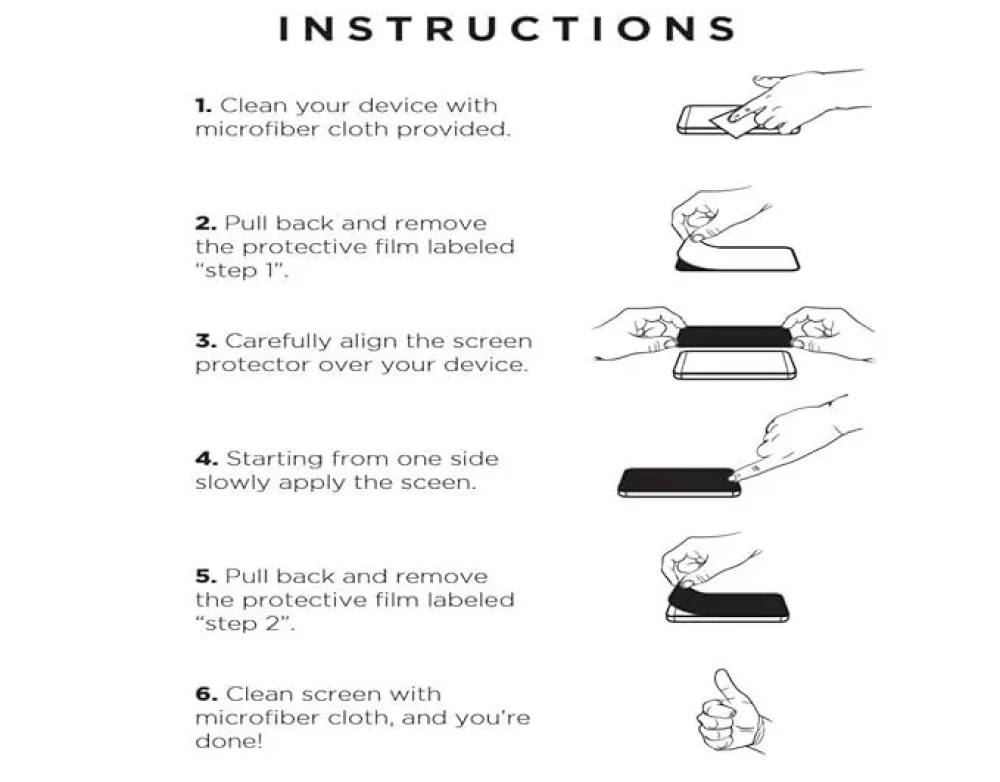 INSTRUCTIONS

1. Clean your device with microfiber cloth provided.

2. Pull back and remove the protective film labeled "step 1".

3. Carefully align the screen protector over your device.

4. Starting from one side slowly apply the sceen.

5. Pull back and remove the protective film labeled "step 2".

6. Clean screen with microfiber cloth, and you're done!