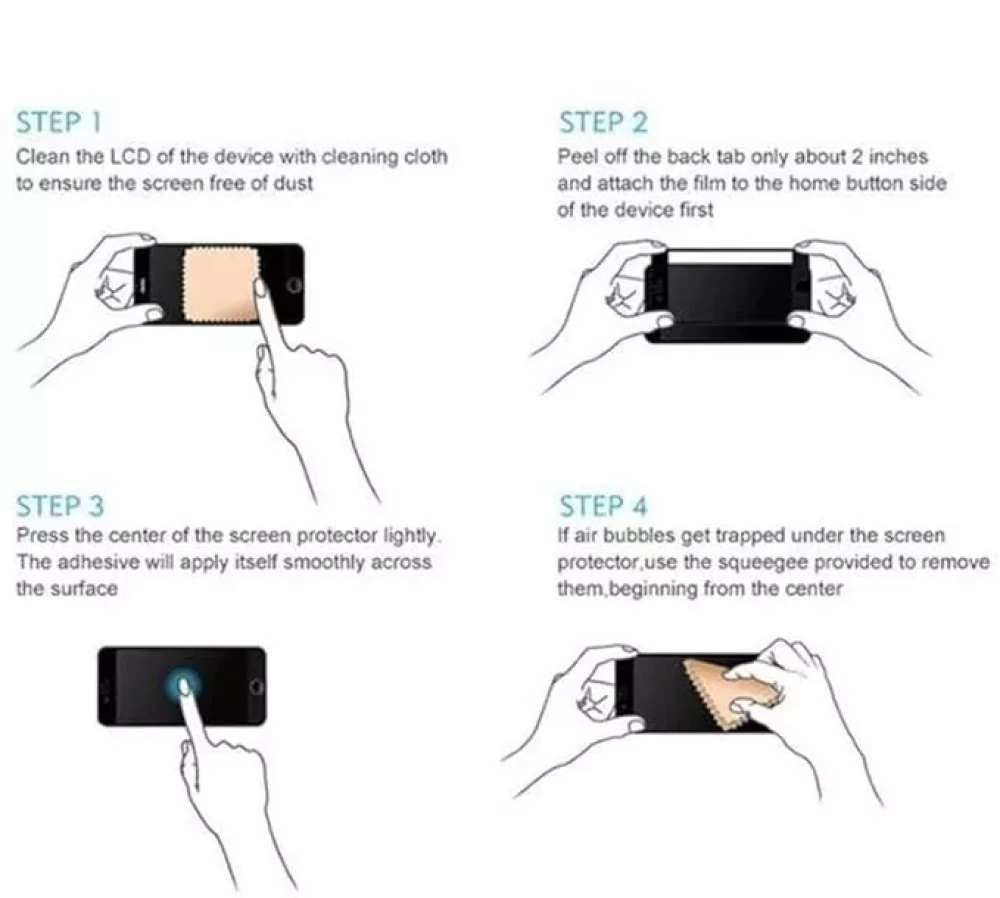 STEP 1
Clean the LCD of the device with cleaning cloth to ensure the screen free of dust

STEP 2
Peel off the back tab only about 2 inches and attach the film to the home button side of the device first

STEP 3
Press the center of the screen protector lightly. The adhesive will apply itself smoothly across the surface

STEP 4
If air bubbles get trapped under the screen protector,use the squeegee provided to remove them,beginning from the center