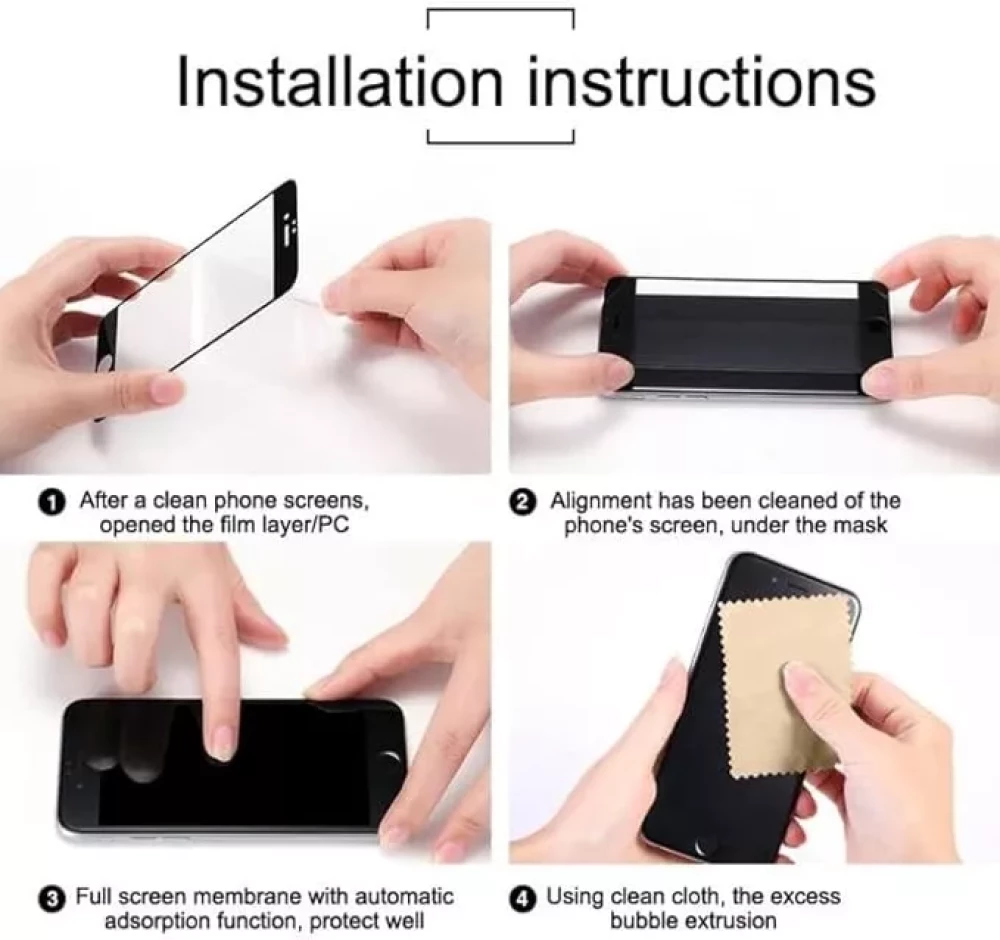 Installation instructions

1 After a clean phone screens, opened the film layer/PC

2 Alignment has been cleaned of the phone's screen, under the mask

3 Full screen membrane with automatic adsorption function, protect well

4 Using clean cloth, the excess bubble extrusion