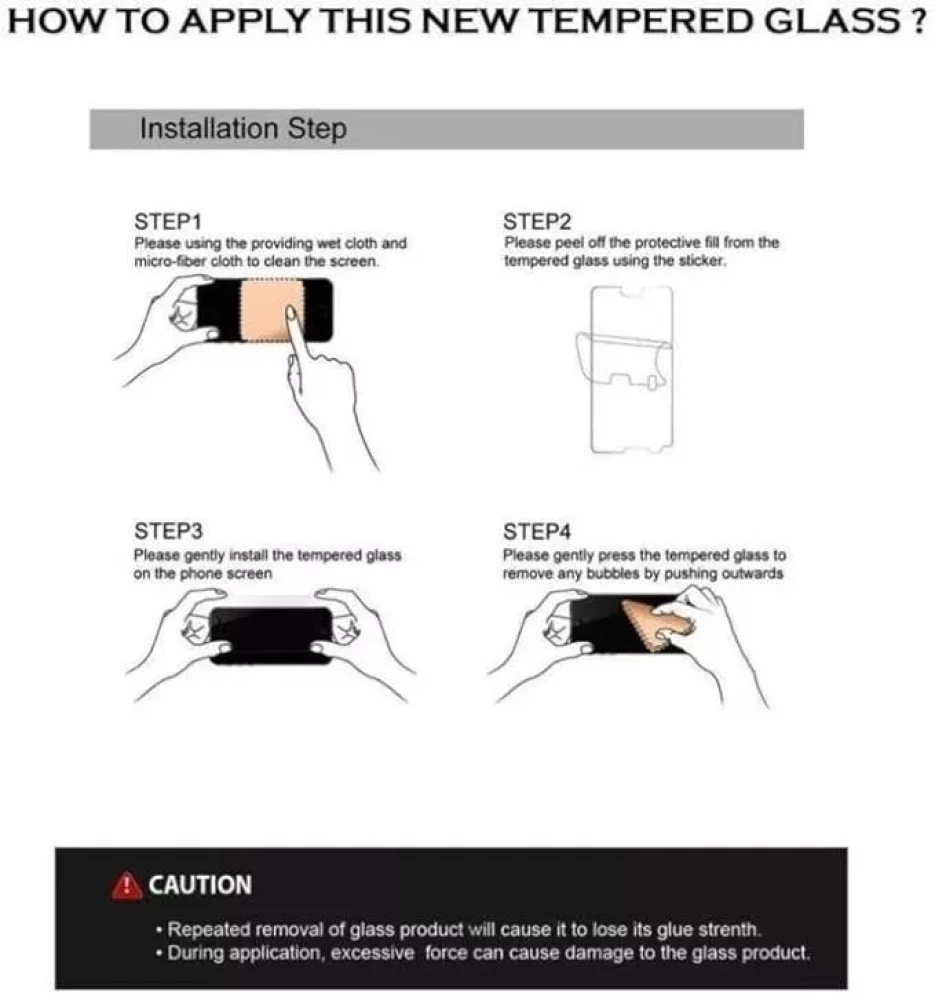 HOW TO APPLY THIS NEW TEMPERED GLASS ?

Installation Step

STEP1
Please using the providing wet cloth and micro-fiber cloth to clean the screen.

STEP2
Please peel off the protective fill from the tempered glass using the sticker.

STEP3
Please gently install the tempered glass on the phone screen

STEP4
Please gently press the tempered glass to remove any bubbles by pushing outwards

CAUTION
• Repeated removal of glass product will cause it to lose its glue strenth.
• During application, excessive force can cause damage to the glass product.