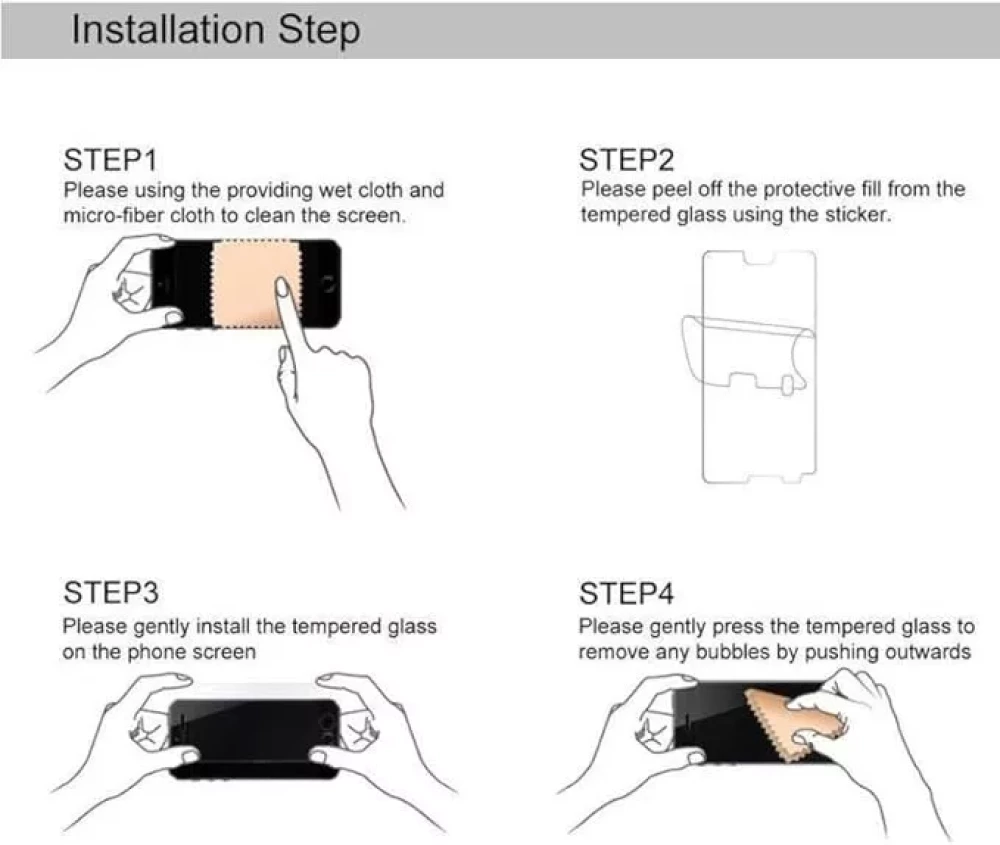 Installation Step

STEP1
Please using the providing wet cloth and micro-fiber cloth to clean the screen.

STEP2
Please peel off the protective fill from the tempered glass using the sticker.

STEP3
Please gently install the tempered glass on the phone screen

STEP4
Please gently press the tempered glass to remove any bubbles by pushing outwards