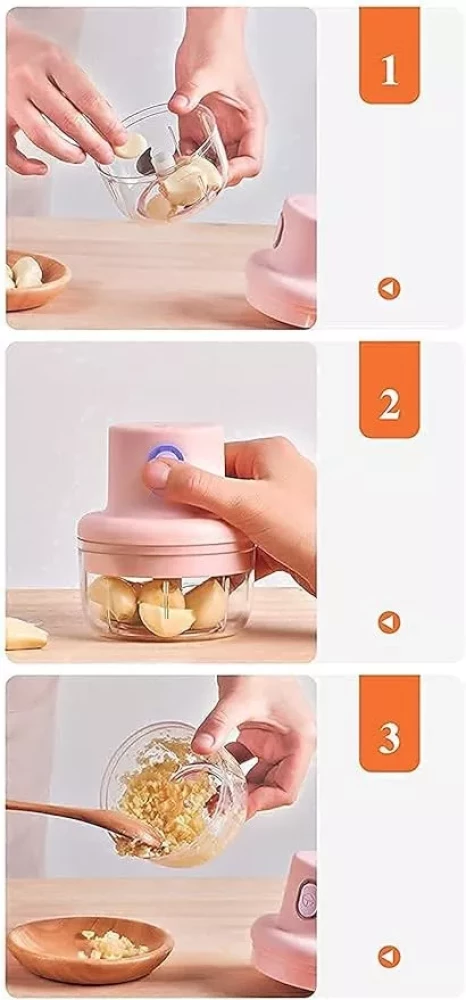 1

2

3