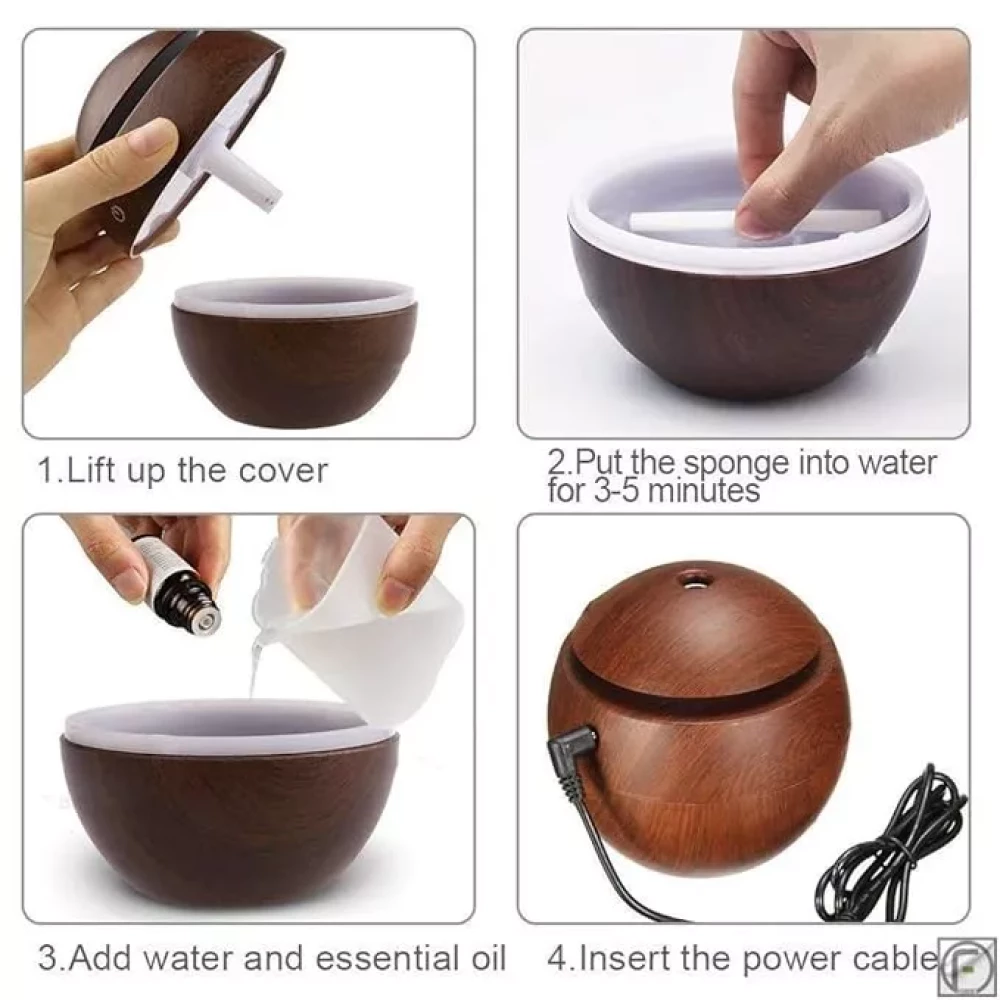 1.Lift up the cover

2.Put the sponge into water for 3-5 minutes

3.Add water and essential oil

4.Insert the power cable