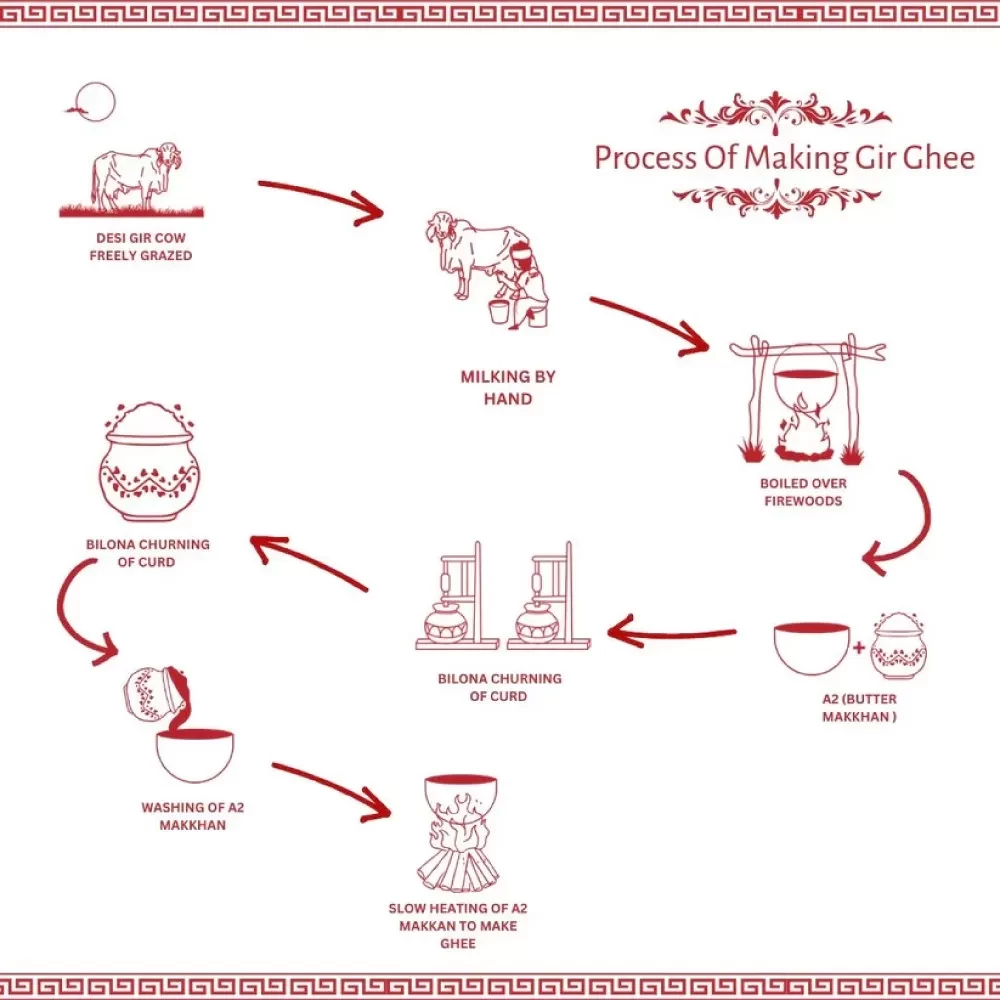 Process Of Making Gir Ghee

DESI GIR COW FREELY GRAZED

MILKING BY HAND

BOILED OVER FIREWOODS

A2 (BUTTER MAKKHAN )

BILONA CHURNING OF CURD

BILONA CHURNING OF CURD

WASHING OF A2 MAKKHAN

SLOW HEATING OF A2 MAKKAN TO MAKE GHEE