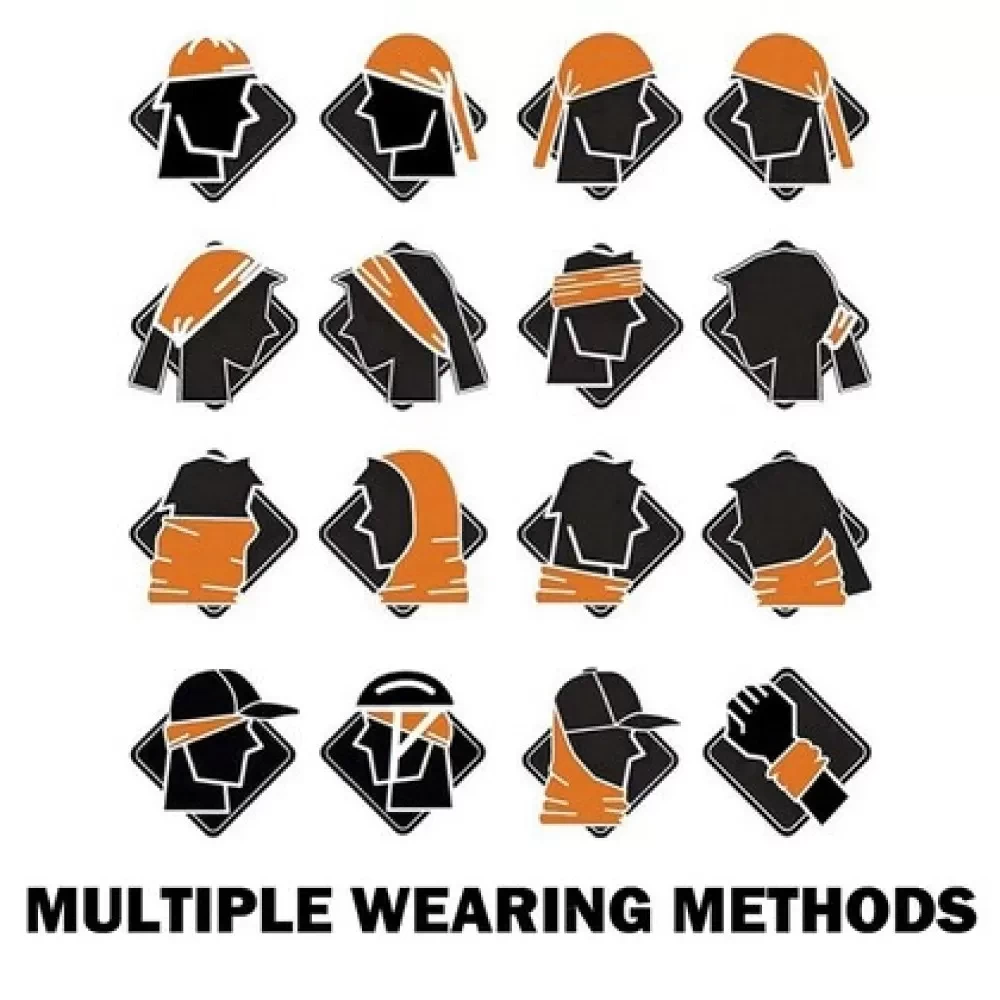 MULTIPLE WEARING METHODS